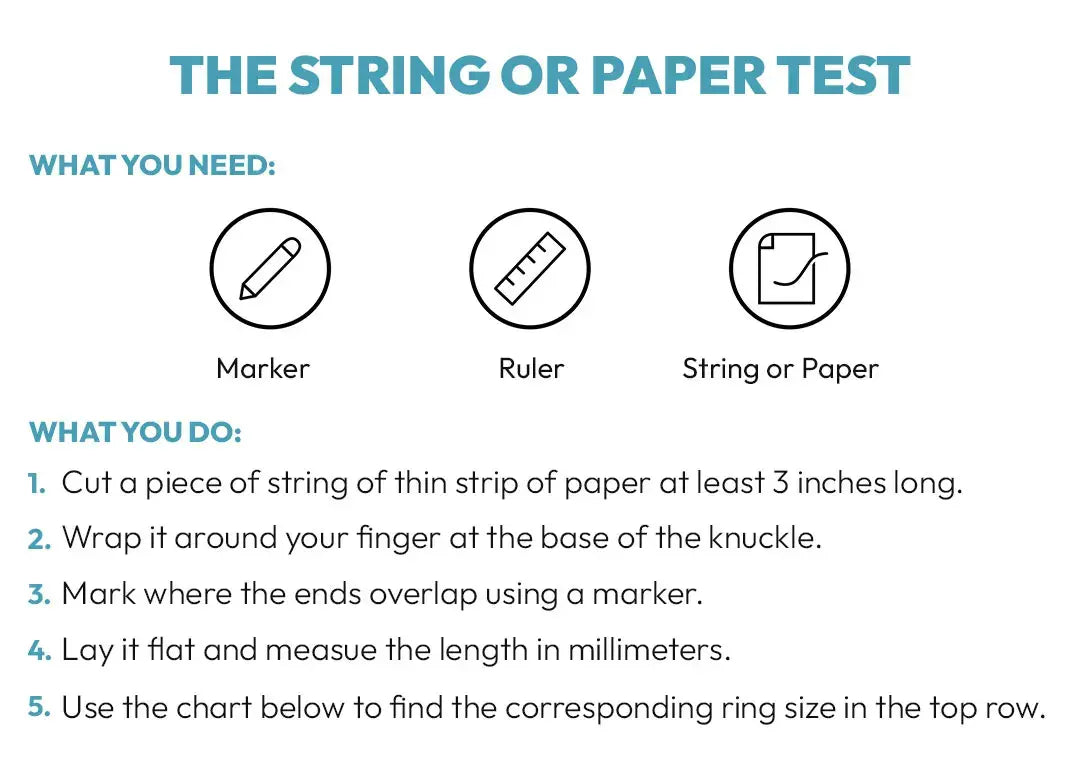 THE STRING OR PAPER TEST

WHAT YOU NEED:

Marker

Ruler

String or Paper

WHAT YOU DO:

1. Cut a piece of string of thin strip of paper at least 3 inches long.

2. Wrap it around your finger at the base of the knuckle.

3. Mark where the ends overlap using a marker.

4. Lay it flat and measue the length in millimeters.

5. Use the chart below to find the corresponding ring size in the top row.